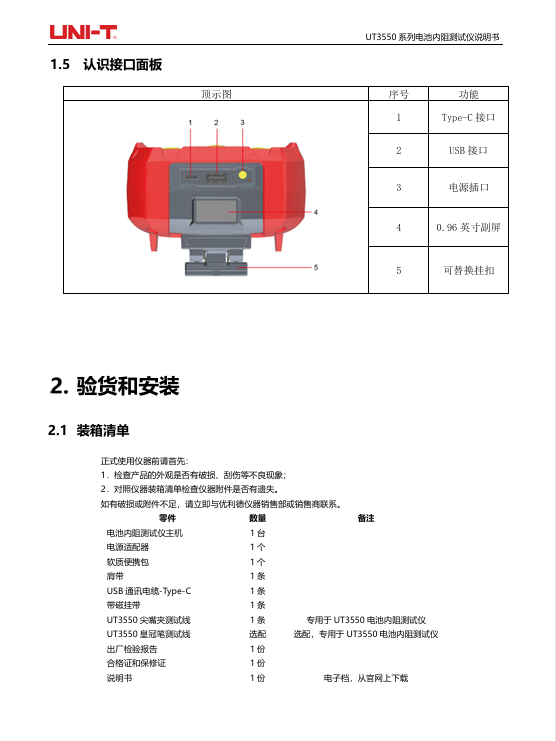 UNI-T

UT3550 系列电池内阻测试仪说明书

1.5 认识接口面板

| 顶示图 | 序号 | 功能 |
|---|---|---|
| 1 2 3 4 5 | 1 | Type-C 接口 |
| | 2 | USB 接口 |
| | 3 | 电源插口 |
| | 4 | 0.96 英寸副屏 |
| | 5 | 可替换挂扣 |

2. 验货和安装

2.1 装箱清单

正式使用仪器前请首先：
1. 检查产品的外观是否有破损、刮伤等不良现象；
2. 对照仪器装箱清单检查仪器附件是否有遗失。
如有破损或附件不足，请立即与优利德仪器销售部或销售商联系。

| 零件 | 数量 | 备注 |
|---|---|---|
| 电池内阻测试仪主机 | 1 台 | |
| 电源适配器 | 1 个 | |
| 软质便携包 | 1 个 | |
| 肩带 | 1 条 | |
| USB 通讯电缆-Type-C | 1 条 | |
| 带磁挂带 | 1 条 | |
| UT3550 尖嘴夹测试线 | 1 条 | 专用于 UT3550 电池内阻测试仪 |
| UT3550 皇冠笔测试线 | 选配 | 选配，专用于 UT3550 电池内阻测试仪 |
| 出厂检验报告 | 1 份 | |
| 合格证和保修证 | 1 份 | |
| 说明书 | 1 份 | 电子档，从官网上下载 |